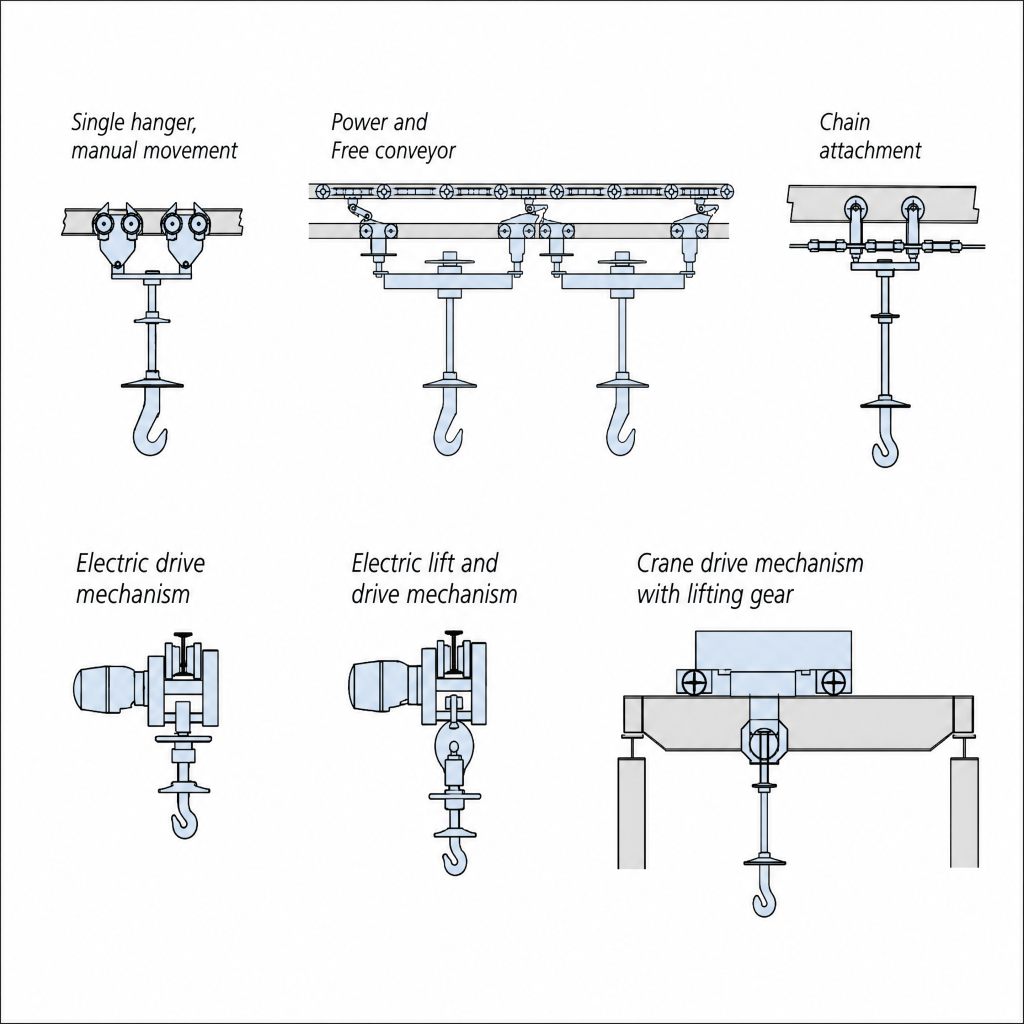 Single hanger, manual movement

Power and Free conveyor

Chain attachment

Electric drive mechanism

Electric lift and drive mechanism

Crane drive mechanism with lifting gear